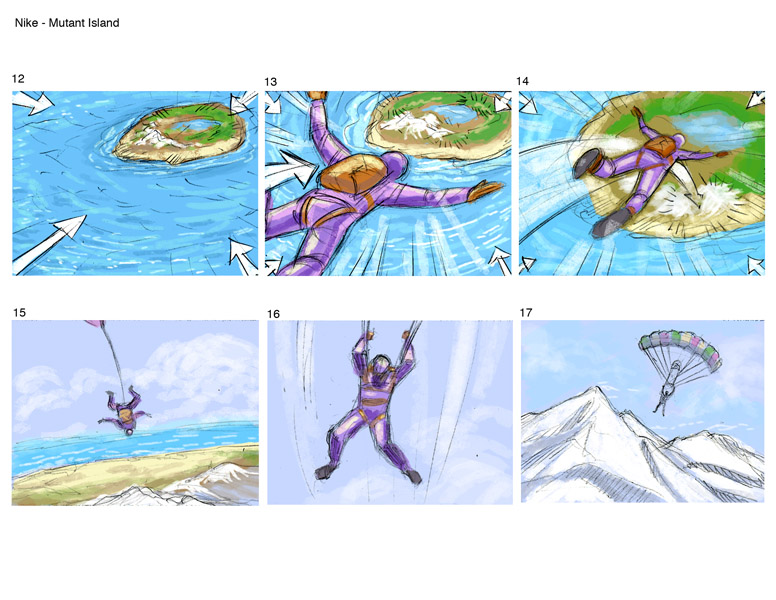 Nike - Mutant Island

12

13

14

15

16

17