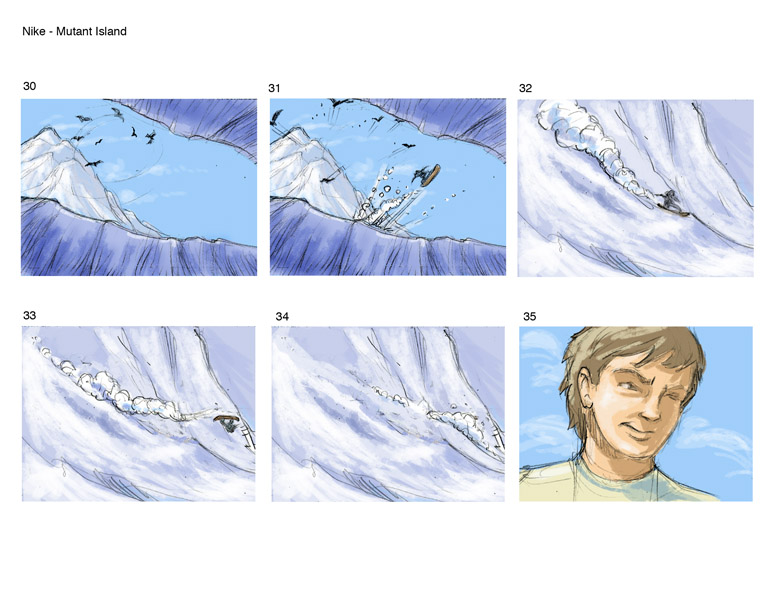 Nike - Mutant Island

30

31

32

33

34

35