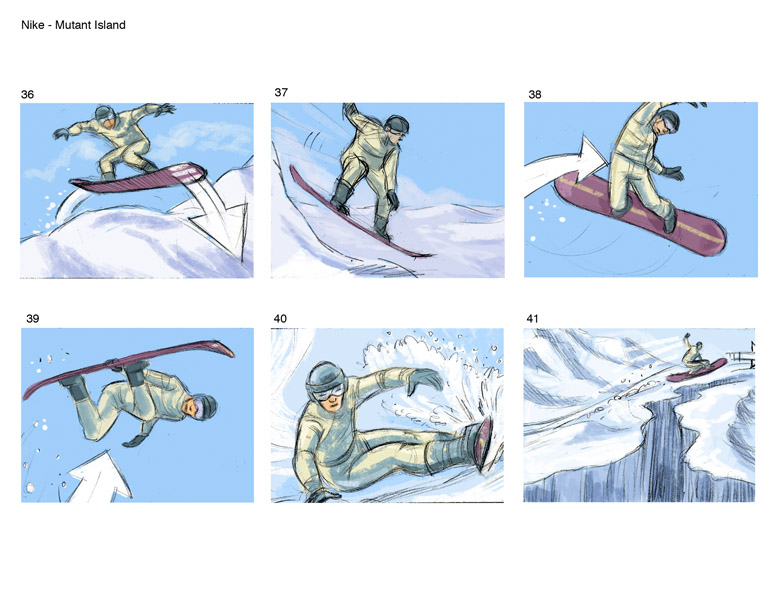 Nike - Mutant Island

36

37

38

39

40

41