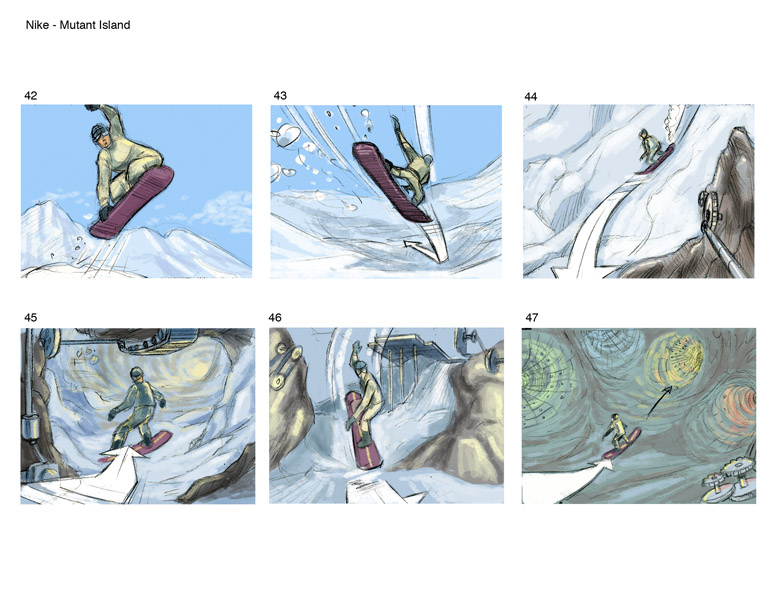 Nike - Mutant Island

42

43

44

45

46

47