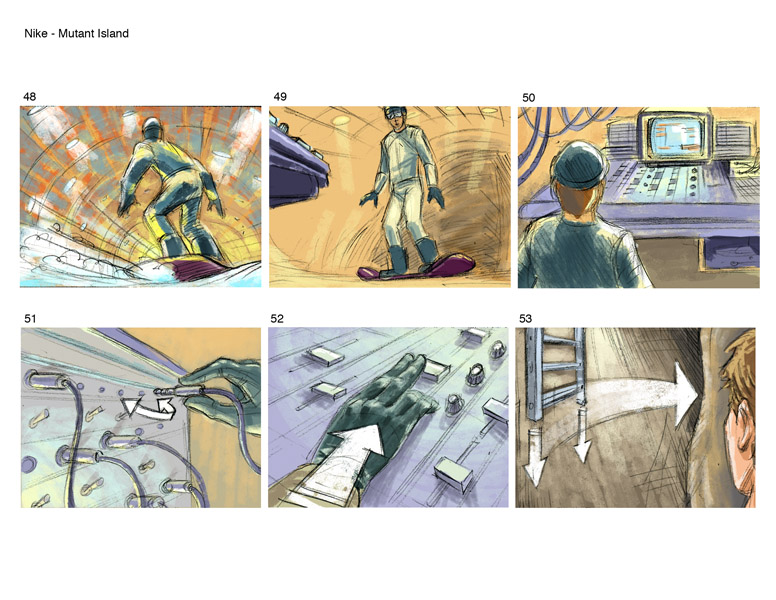 Nike - Mutant Island

48

49

50

51

52

53