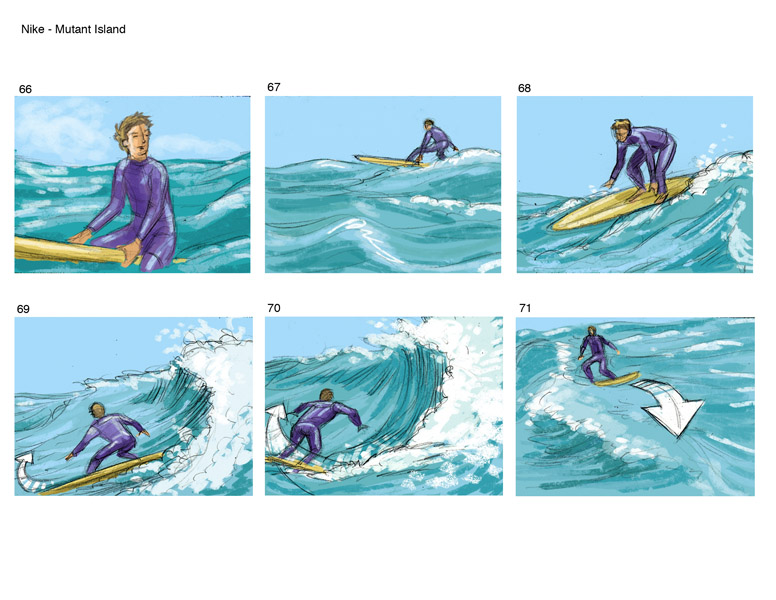 Nike - Mutant Island

66

67

68

69

70

71