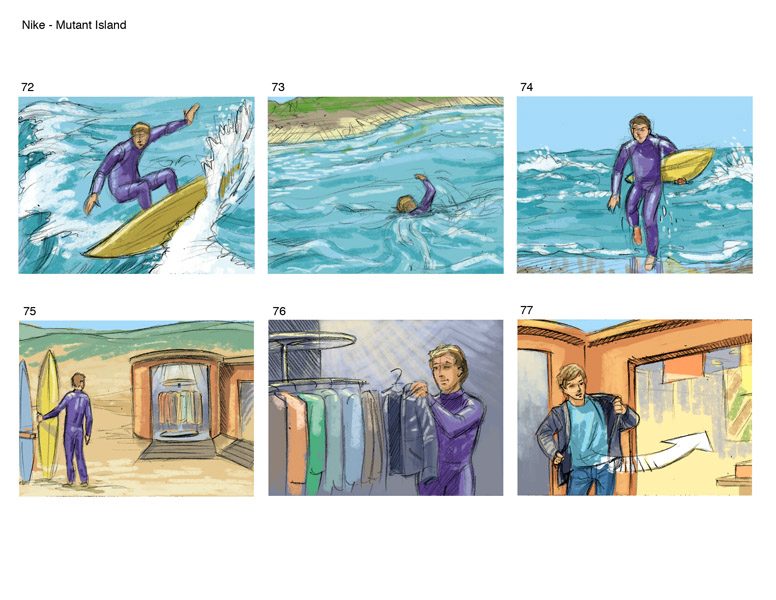 Nike - Mutant Island

72

73

74

75

76

77