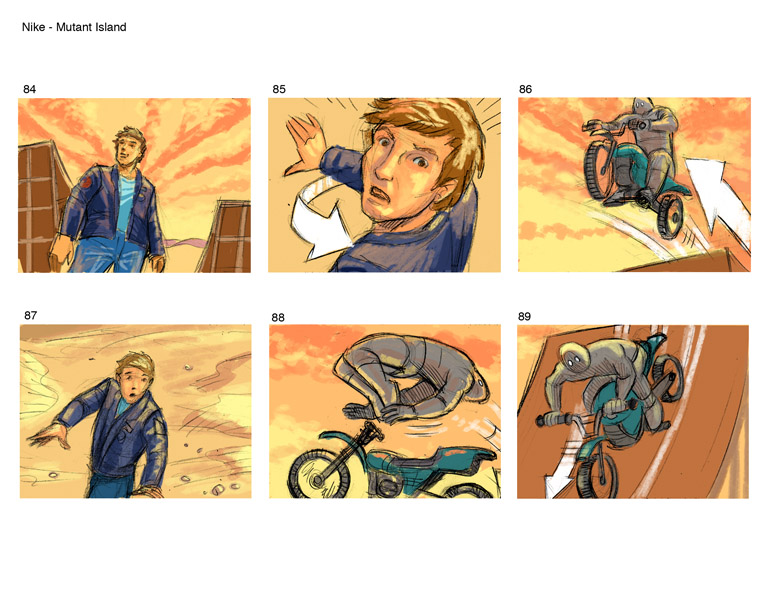 Nike - Mutant Island

84

85

86

87

88

89